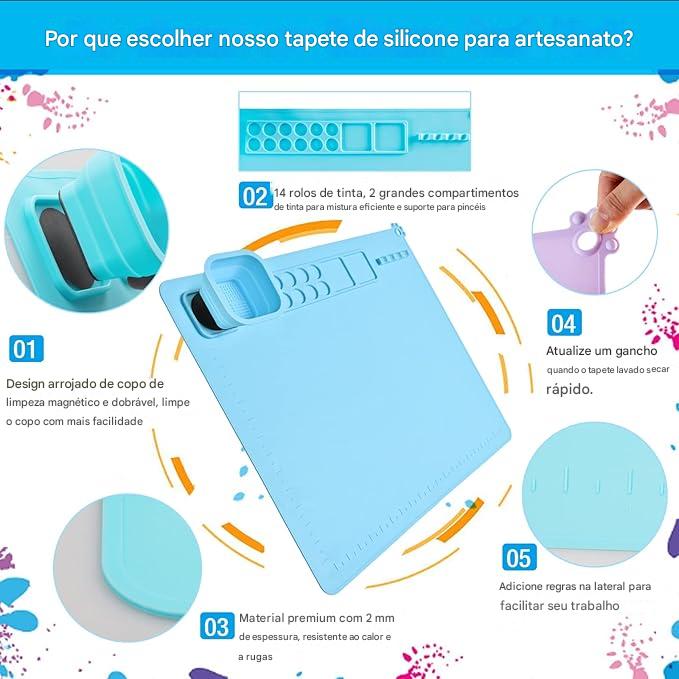 Por que escolher nosso tapete de silicone para artesanato?

02 14 rolos de tinta, 2 grandes compartimentos de tinta para mistura eficiente e suporte para pincéis

01

Design arrojado de copo de limpeza magnético e dobrável, limpe o copo com mais facilidade

04

Atualize um gancho quando o tapete lavado secar rápido.

05

Adicione regras na lateral para facilitar seu trabalho

03 Material premium com 2 mm de espessura, resistente ao calor e a rugas